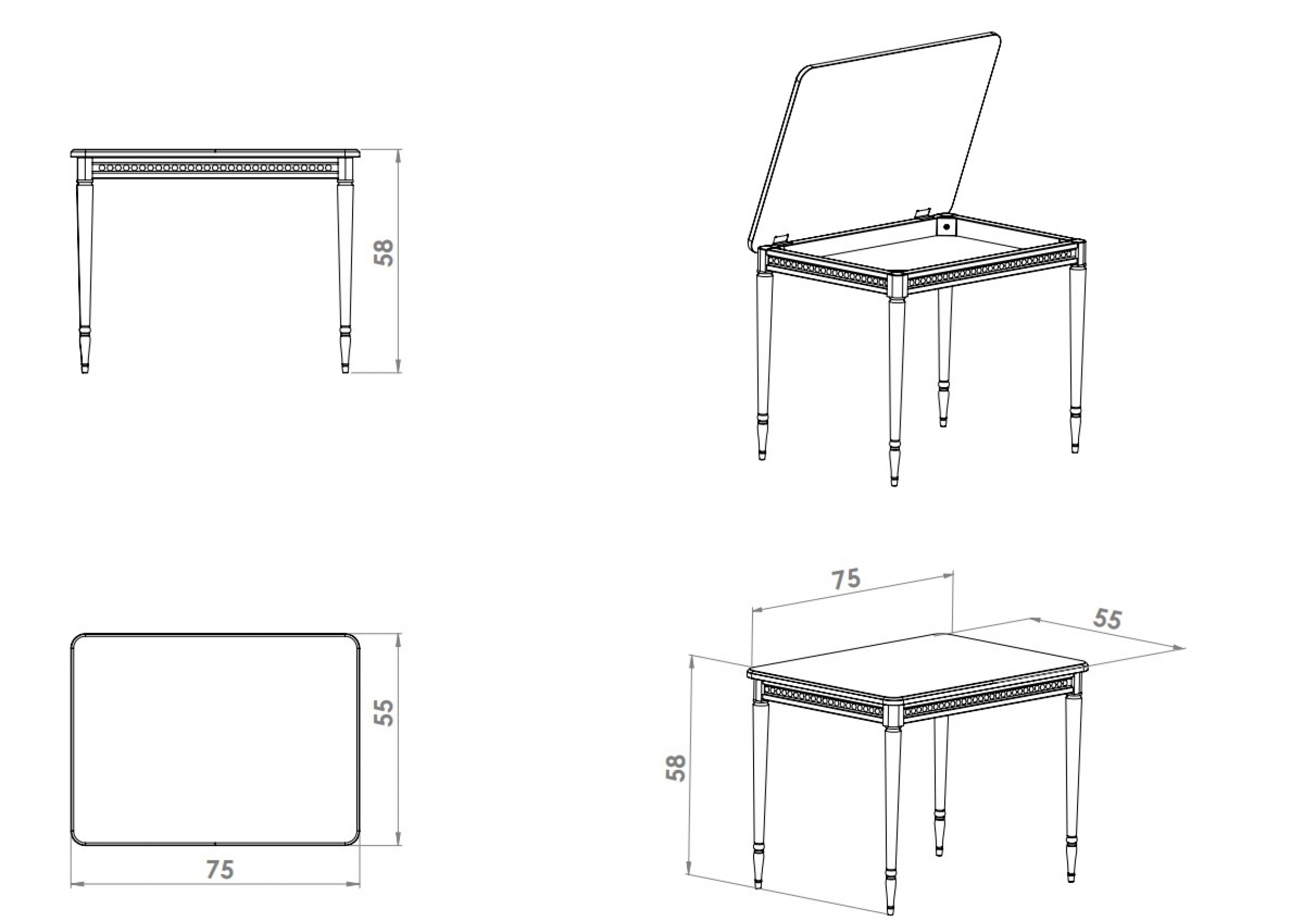 58

55

75

75

55

58