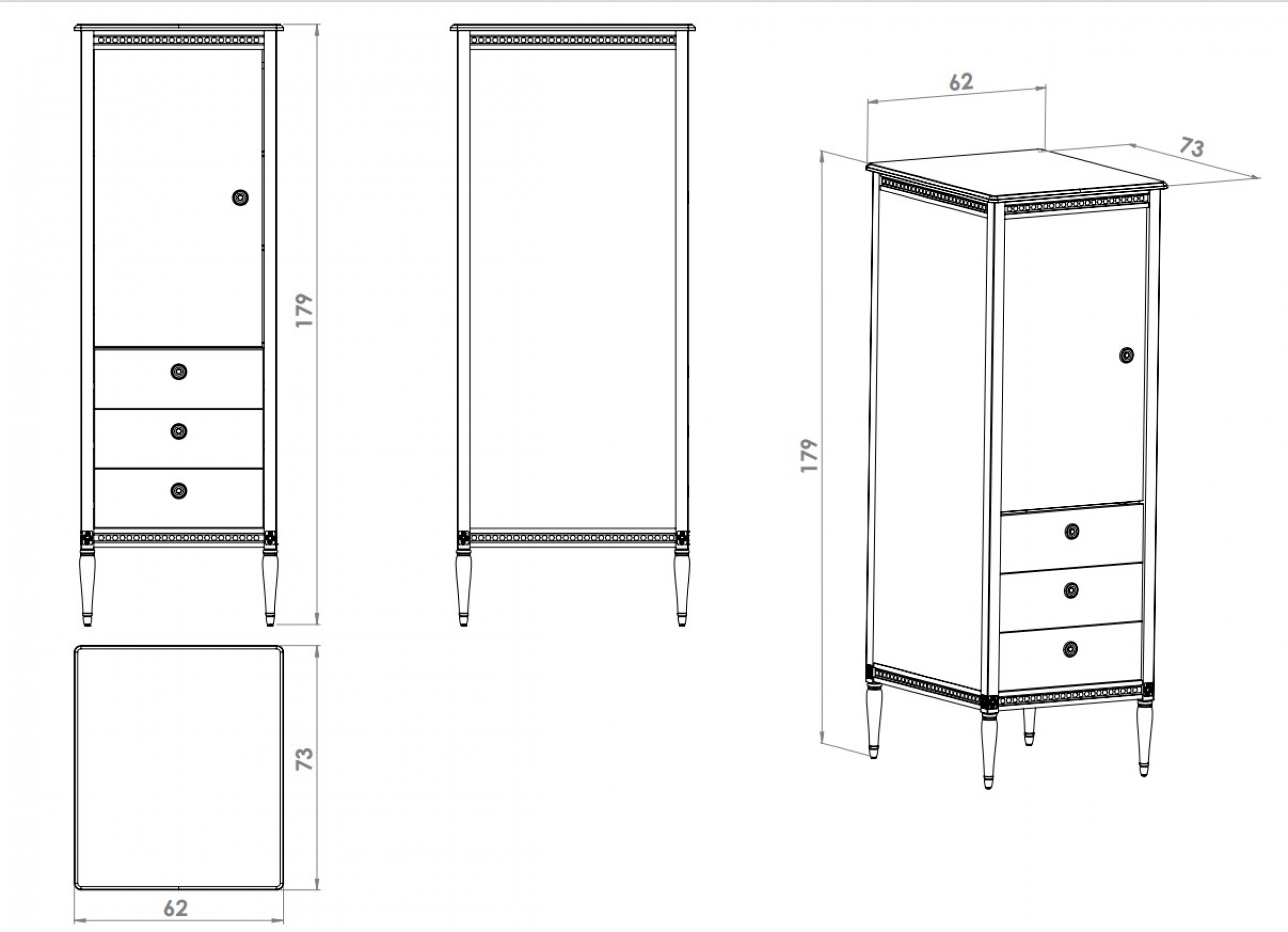 179

73

62

62

73

179